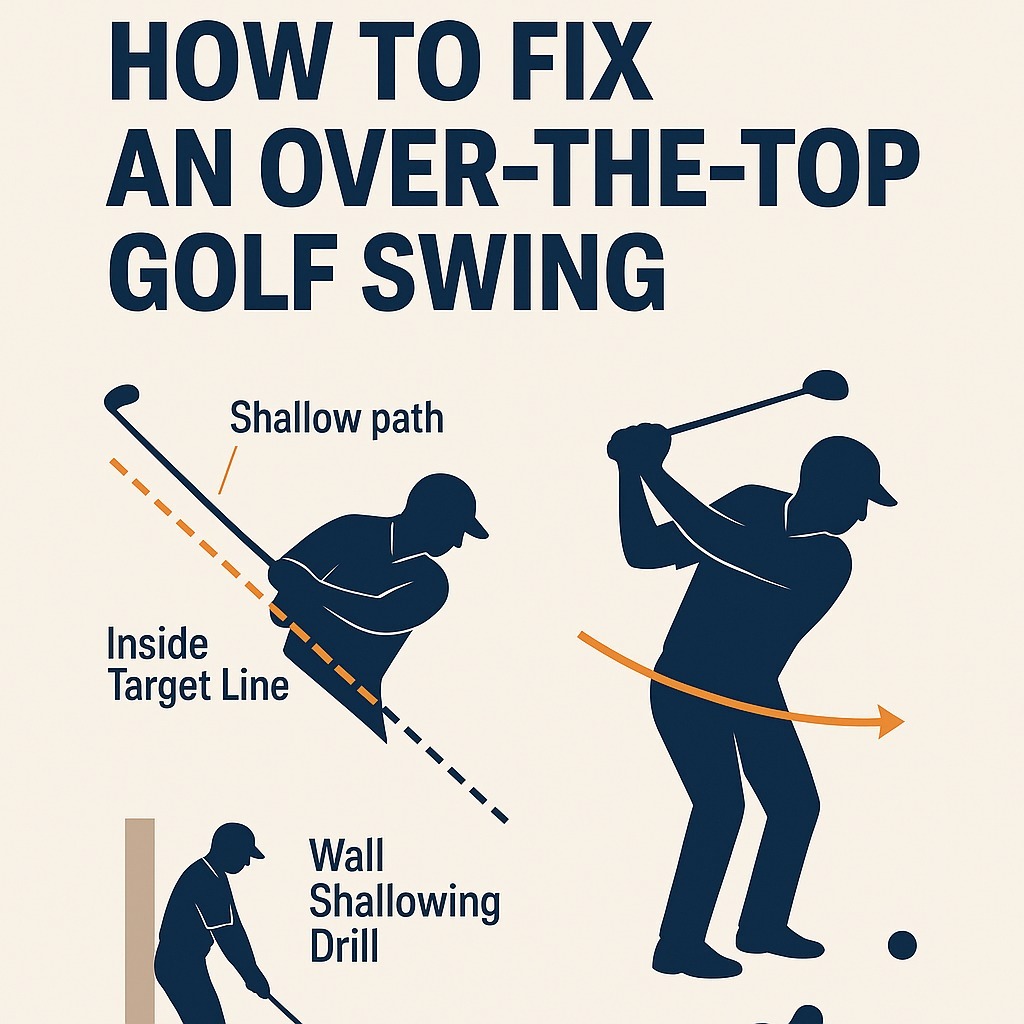 HOW TO FIX AN OVER-THE-TOP GOLF SWING

Shallow path

Inside Target Line

Wall Shallowing Drill